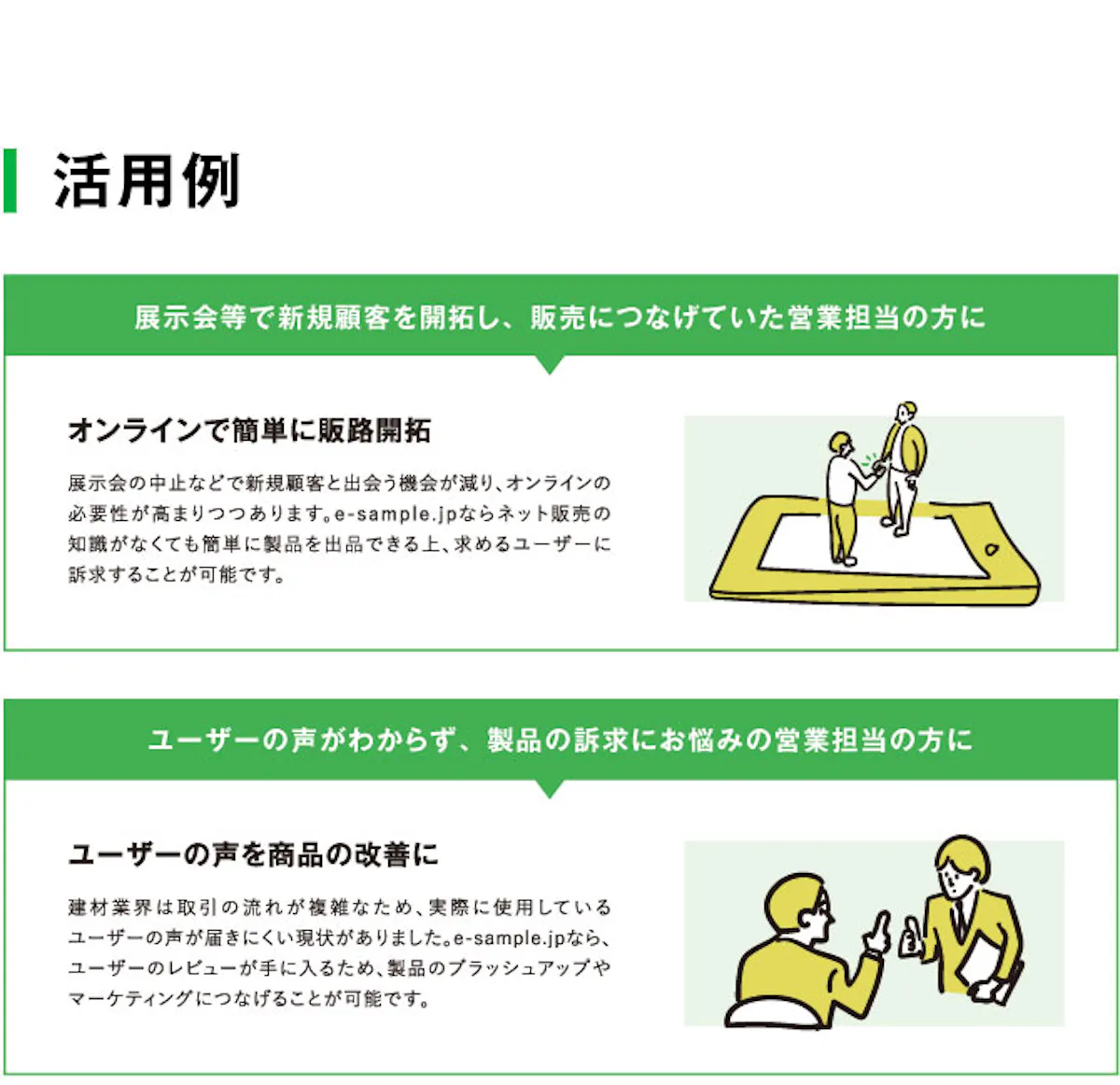 活用例

展示会等で新規顧客を開拓し、販売につなげていた営業担当の方に

オンラインで簡単に販路開拓

展示会の中止などで新規顧客と出会う機会が減り、オンラインの必要性が高まりつつあります。e-sample.jpならネット販売の知識がなくても簡単に製品を出品できる上、求めるユーザーに訴求することが可能です。

ユーザーの声がわからず、製品の訴求にお悩みの営業担当の方に

ユーザーの声を商品の改善に

建材業界は取引の流れが複雑なため、実際に使用しているユーザーの声が届きにくい現状がありました。e-sample.jpなら、ユーザーのレビューが手に入るため、製品のブラッシュアップやマーケティングにつなげることが可能です。